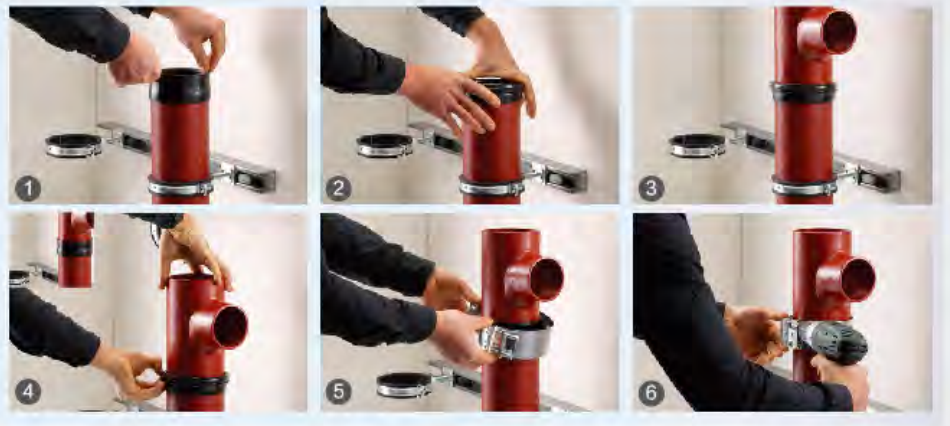 1

2

3

4

5

6